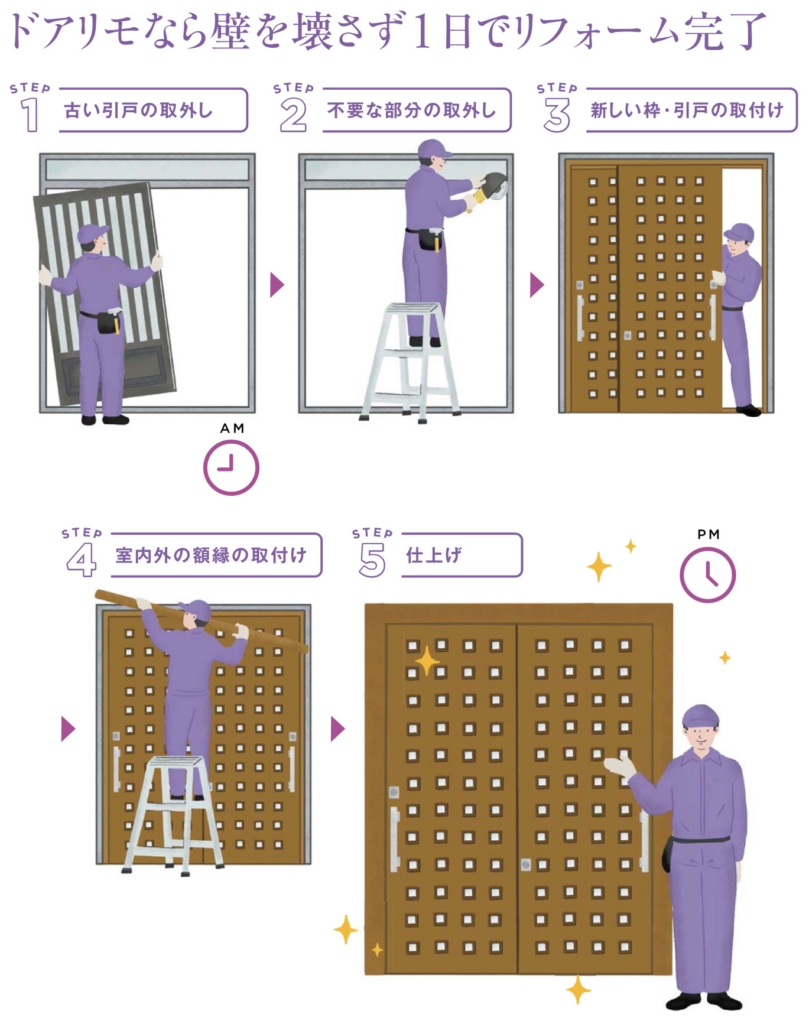 ドアリモなら壁を壊さず1日でリフォーム完了

STEP 1 古い引戸の取外し

STEP 2 不要な部分の取外し

STEP 3 新しい枠・引戸の取付け

AM

STEP 4 室内外の額縁の取付け

STEP 5 仕上げ

PM